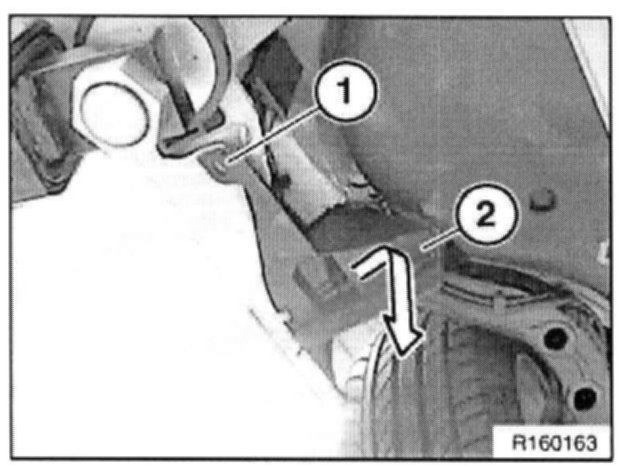 1
2
R160163