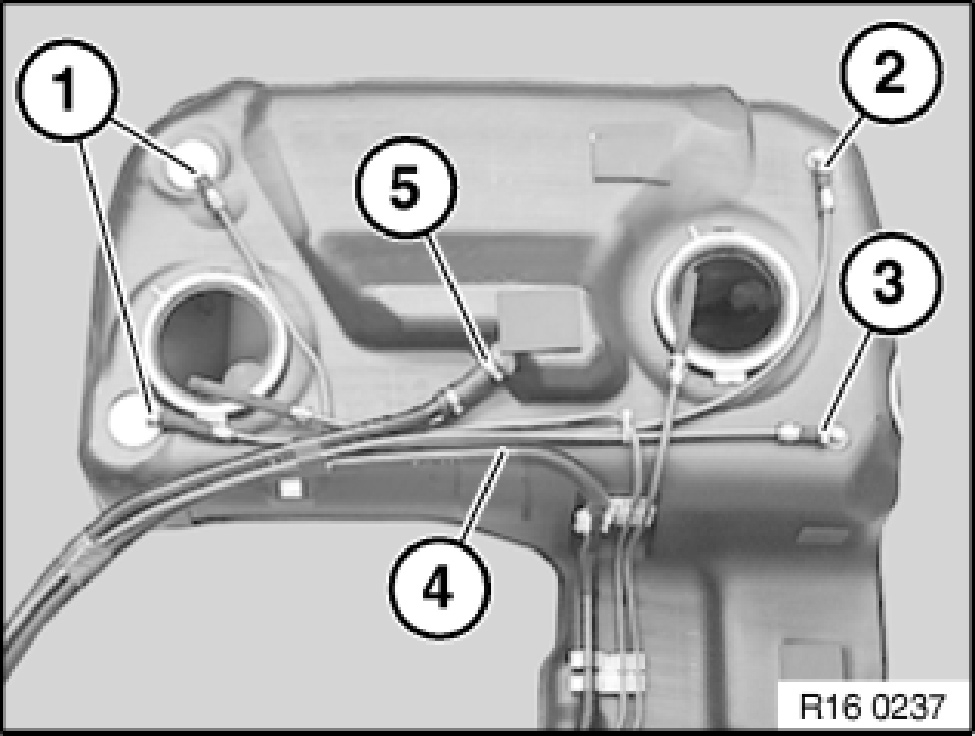 1
2
5
3
4
R16 0237