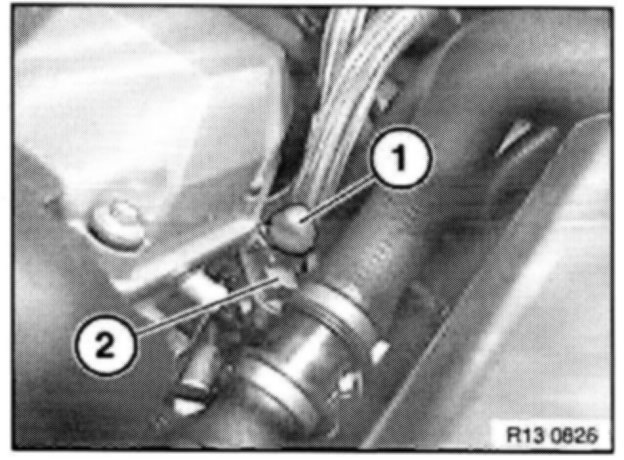 1
2
R13 0826