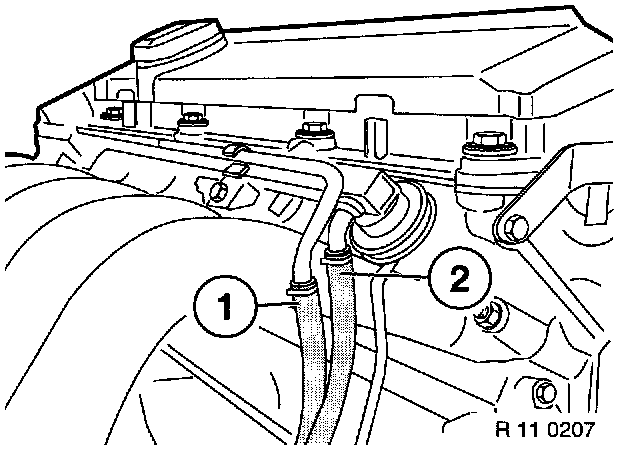 1
2
R 11 0207