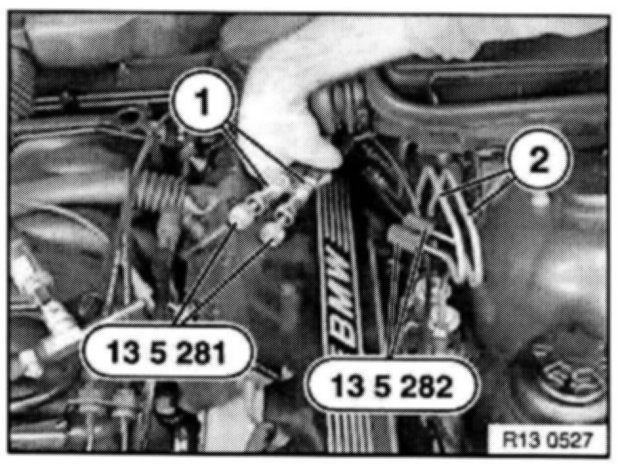 1

2

BMW

13 5 281

13 5 282

R13 0527