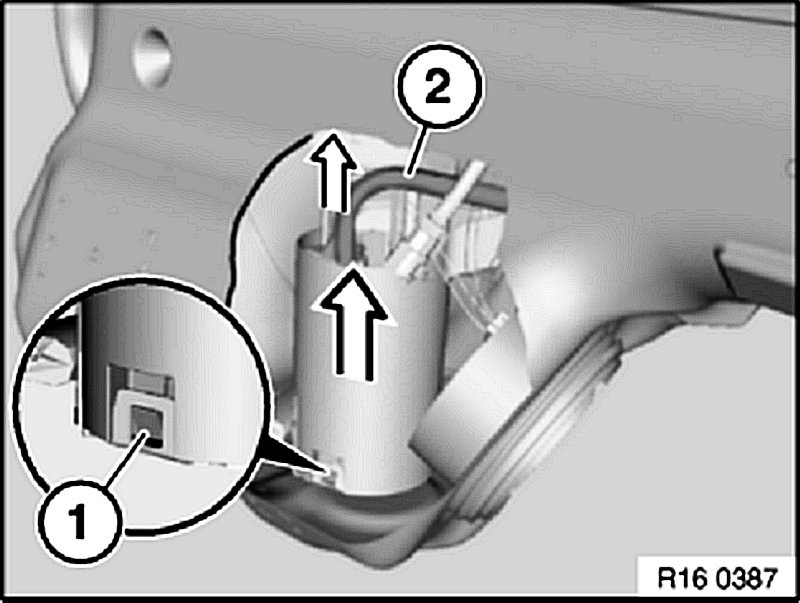 2

1

R16 0387