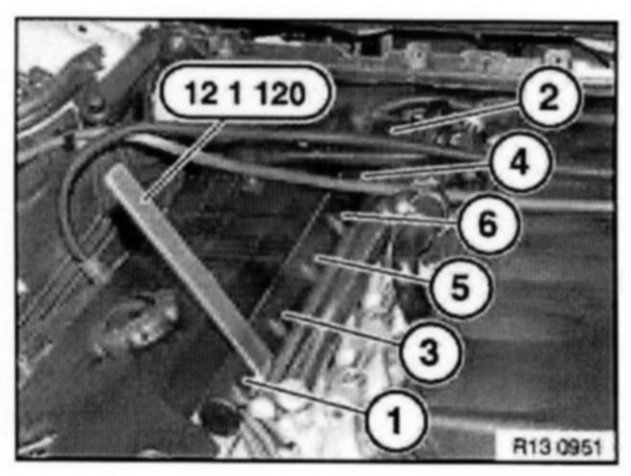 12 1 120

2

4

6

5

3

1

R13 0951