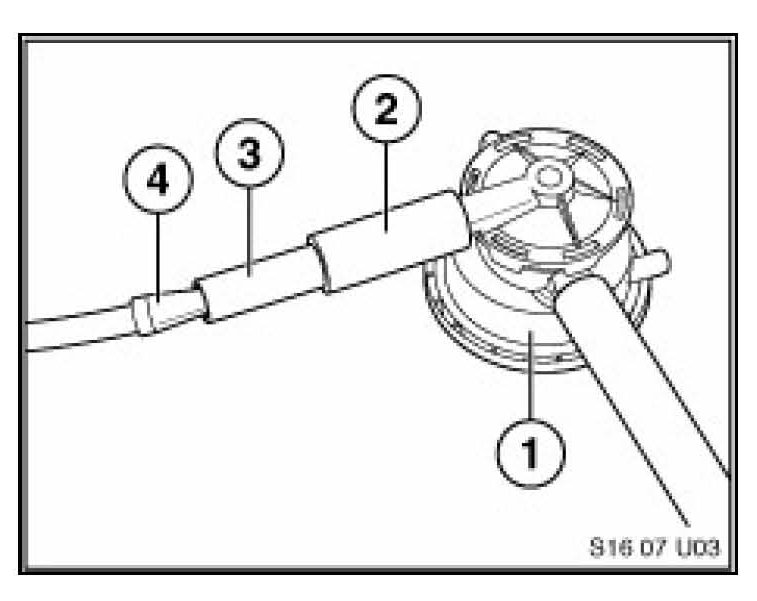 4
3
2
1
S16 07 U03