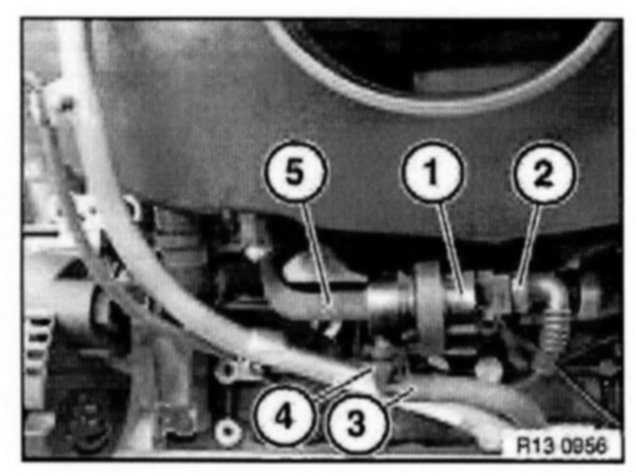 5
1
2
4
3
R13 0956