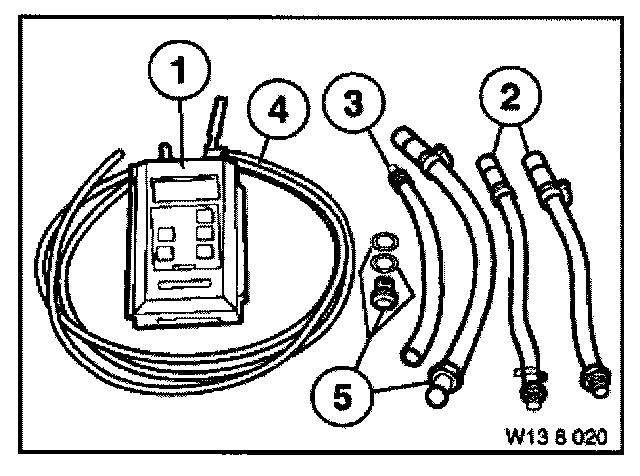 1
4
3
2
5
W13 8 020