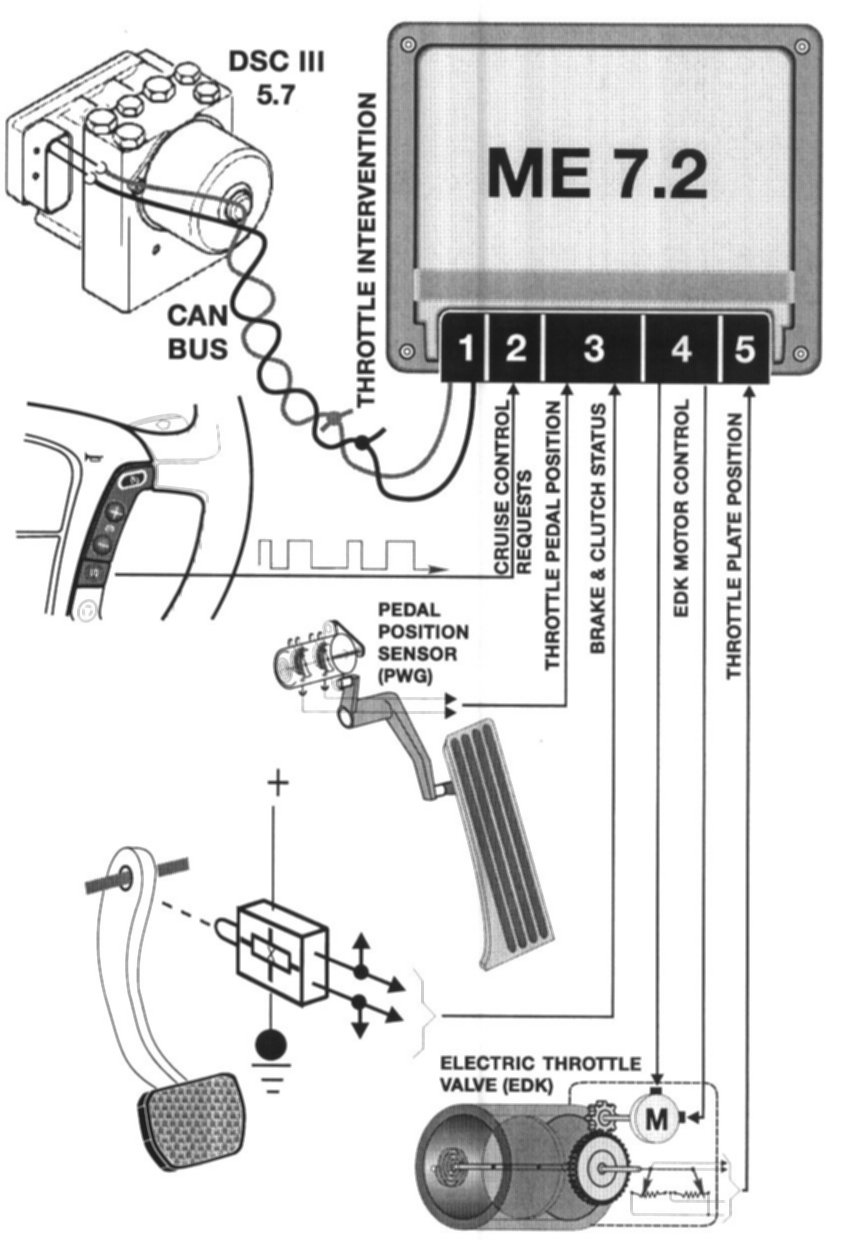 DSC III
5.7

ME 7.2

THROTTLE INTERVENTION

CAN
BUS

1
2
3
4
5

CRUISE CONTROL
REQUESTS

THROTTLE PEDAL POSITION

BRAKE & CLUTCH STATUS

EDK MOTOR CONTROL

THROTTLE PLATE POSITION

PEDAL
POSITION
SENSOR
(PWG)

+

ELECTRIC THROTTLE
VALVE (EDK)

M