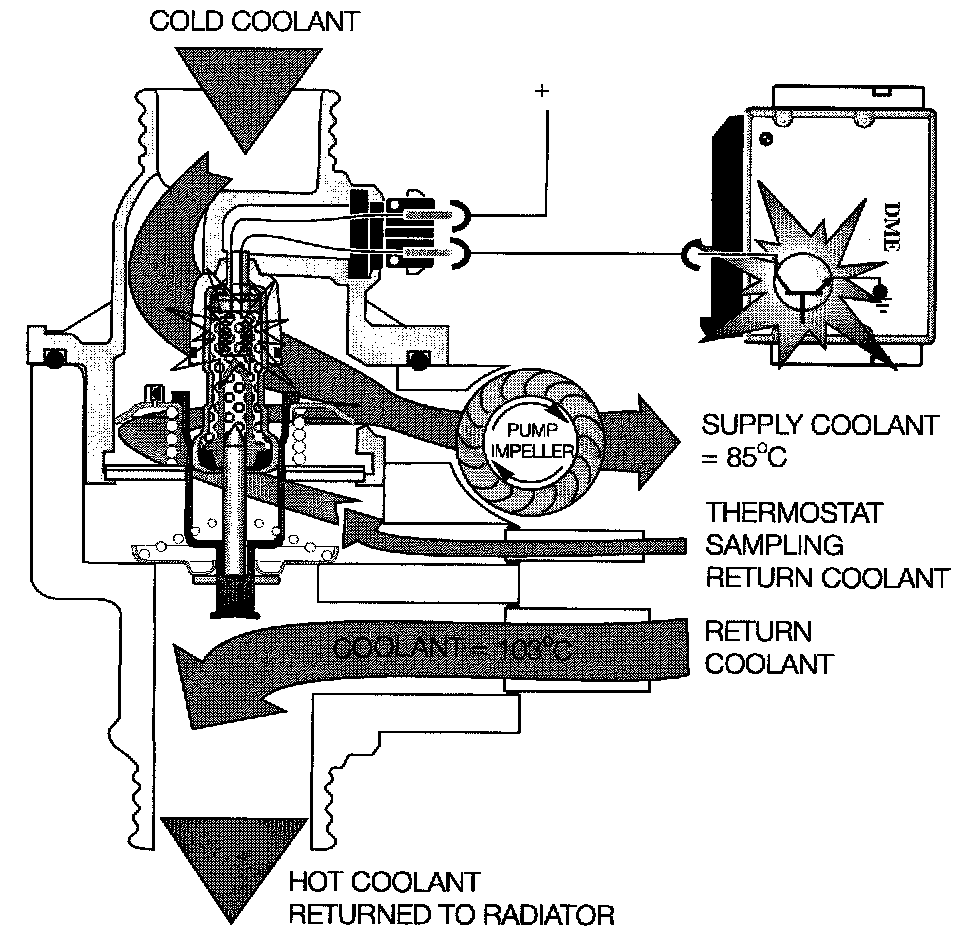 COLD COOLANT

+

DME

PUMP IMPELLER

SUPPLY COOLANT = 85°C

THERMOSTAT SAMPLING RETURN COOLANT

COOLANT = 103°C

RETURN COOLANT

HOT COOLANT RETURNED TO RADIATOR