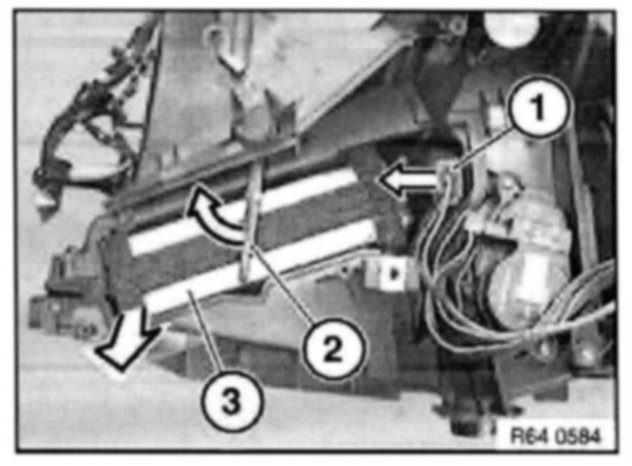 1
2
3
R64 0584