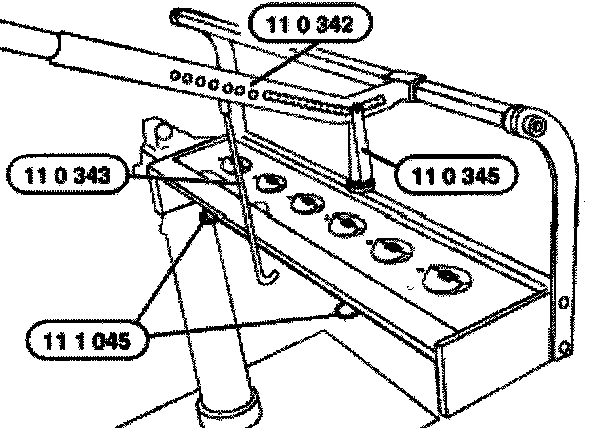 11 0 342
11 0 343
11 0 345
11 1 045