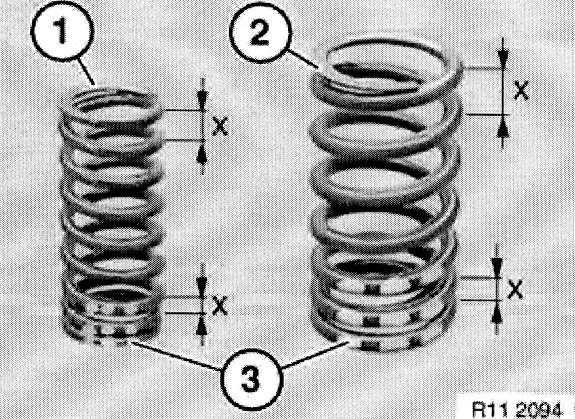 1
2
X
X
X
X
3
R11 2094