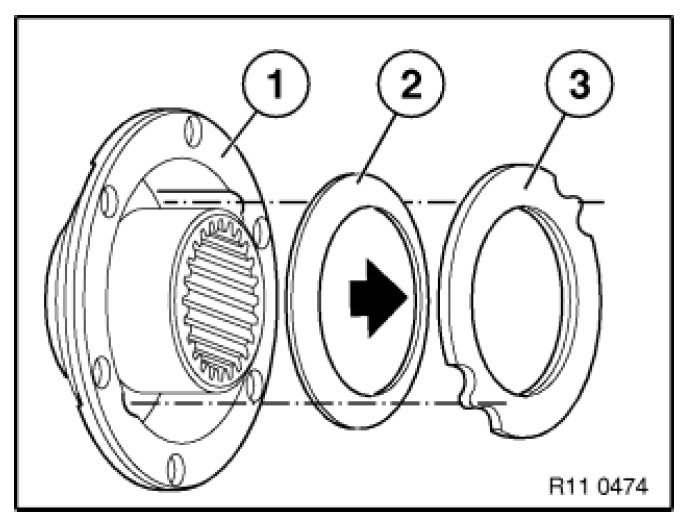 1
2
3
R11 0474