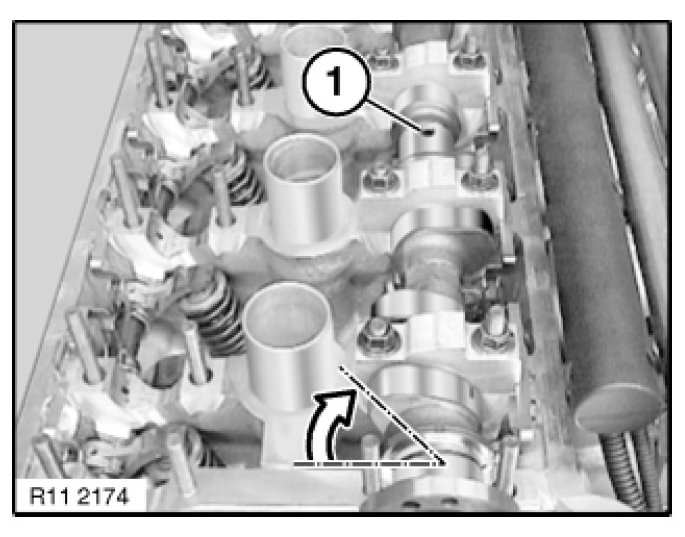 1

R11 2174