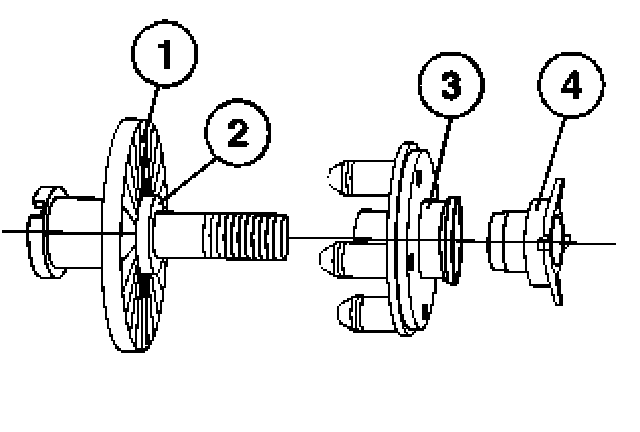 1
2
3
4