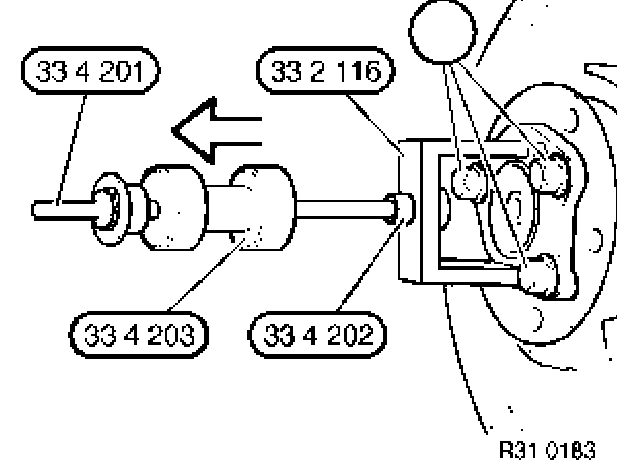 33 4 201

33 2 116

33 4 203

33 4 202

R31 0183