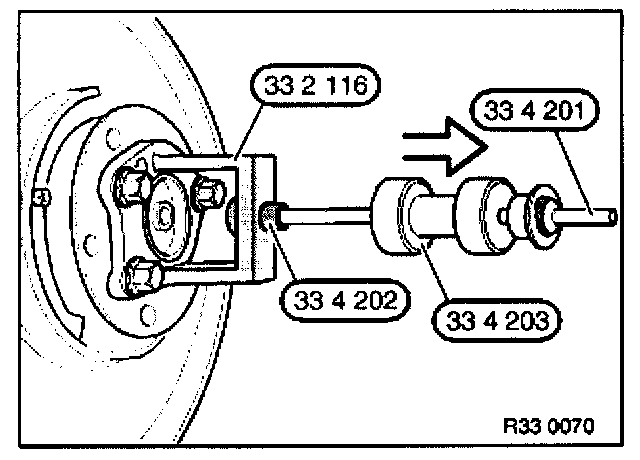 33 2 116

33 4 201

33 4 202

33 4 203

R33 0070