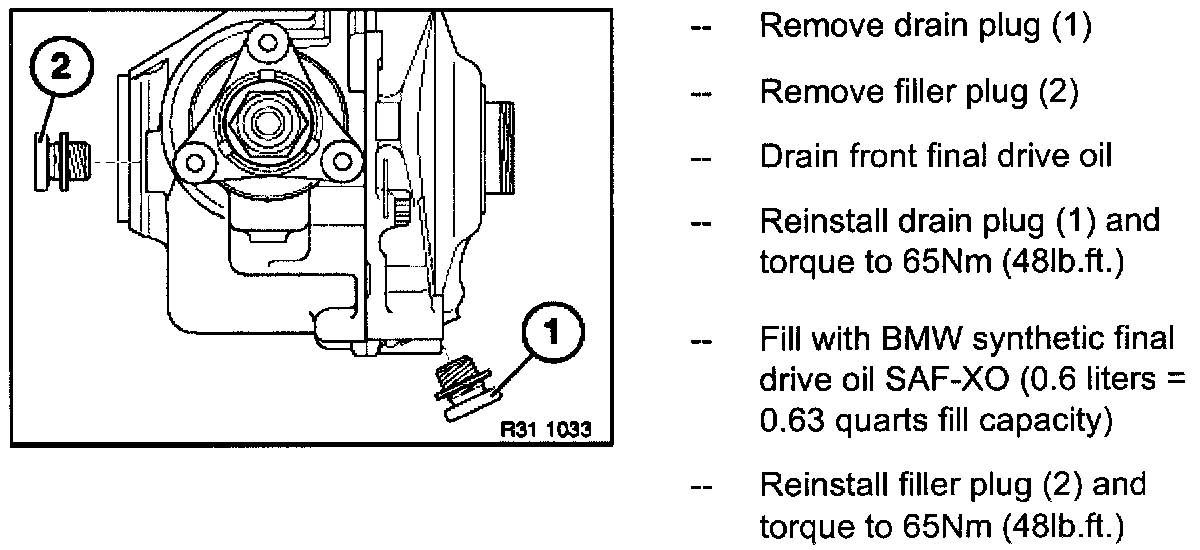 2

1

R31 1033

-- Remove drain plug (1)

-- Remove filler plug (2)

-- Drain front final drive oil

-- Reinstall drain plug (1) and torque to 65Nm (48lb.ft.)

-- Fill with BMW synthetic final drive oil SAF-XO (0.6 liters = 0.63 quarts fill capacity)

-- Reinstall filler plug (2) and torque to 65Nm (48lb.ft.)