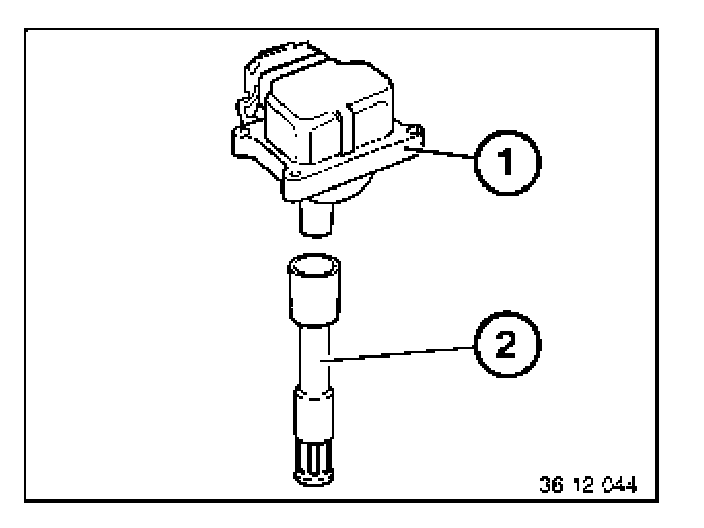 1

2

36 12 044