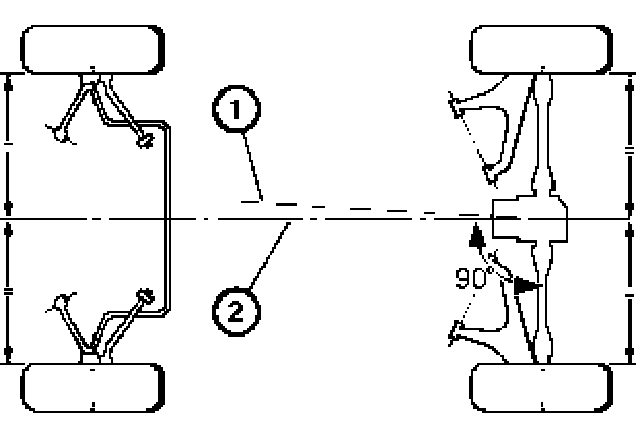 1
2
90°