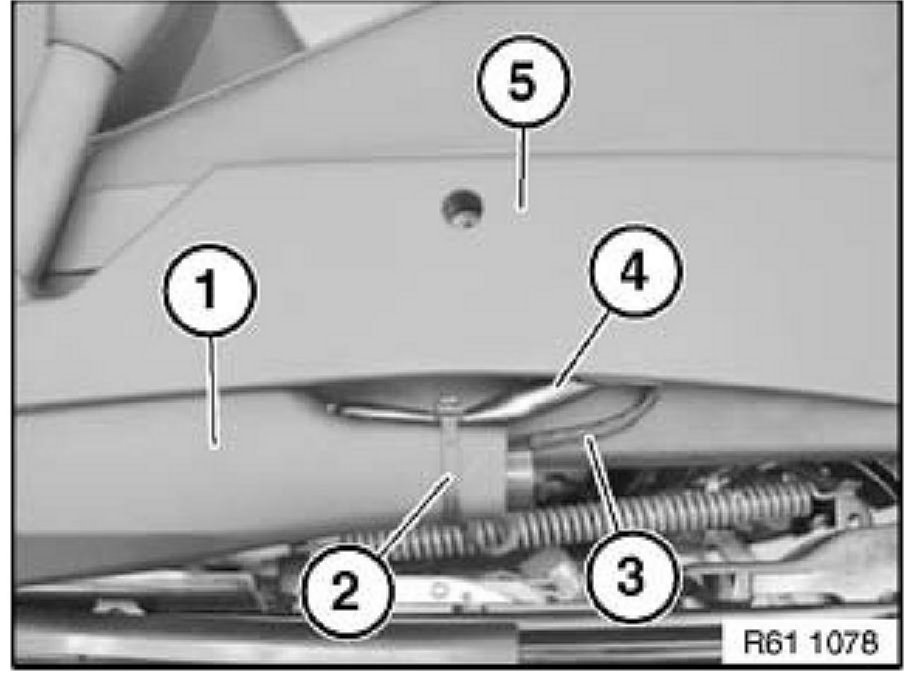 5
1
4
2
3
R61 1078