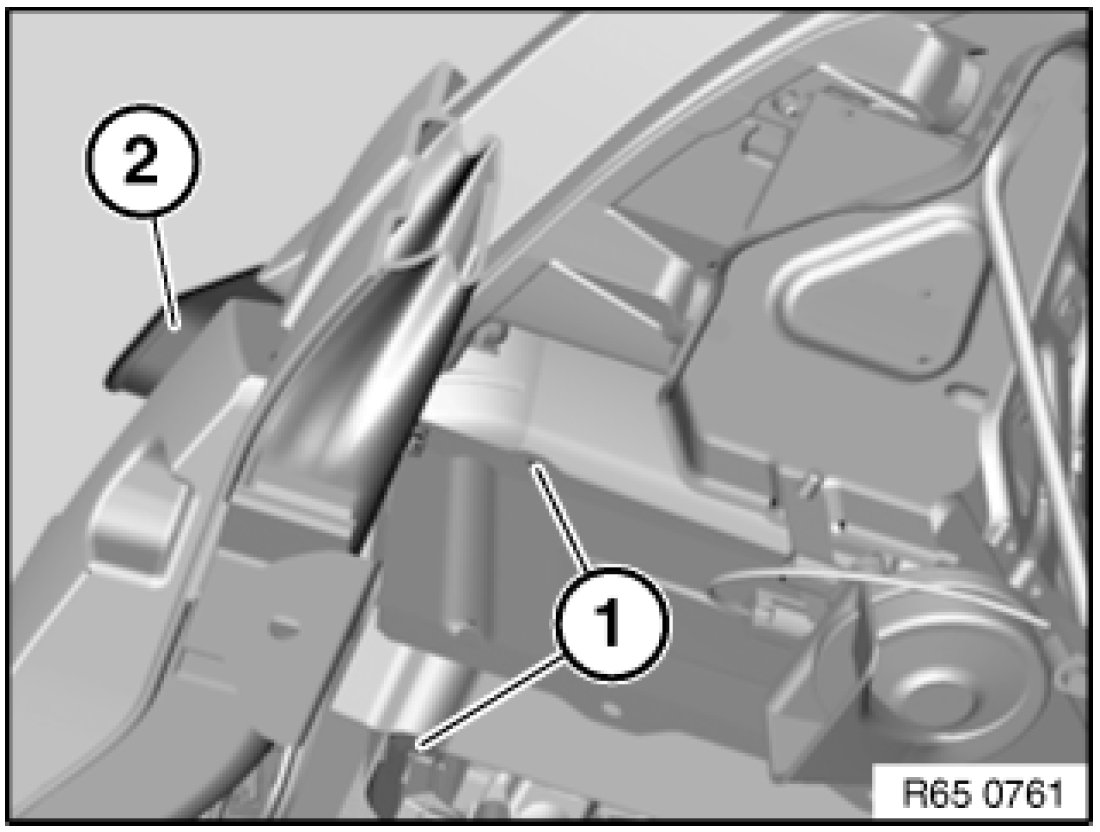 2
1
R65 0761