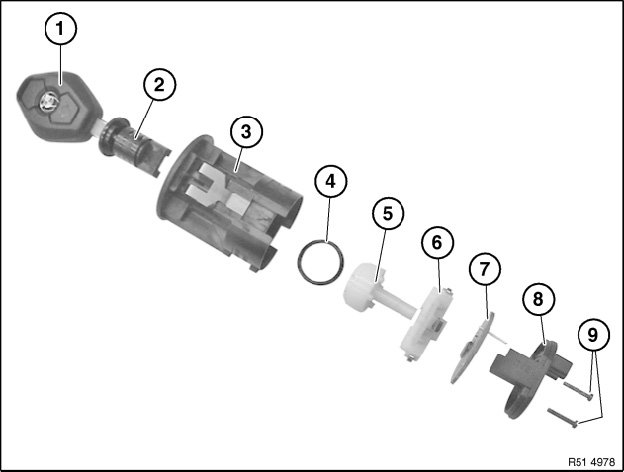 1
2
3
4
5
6
7
8
9
R51 4978