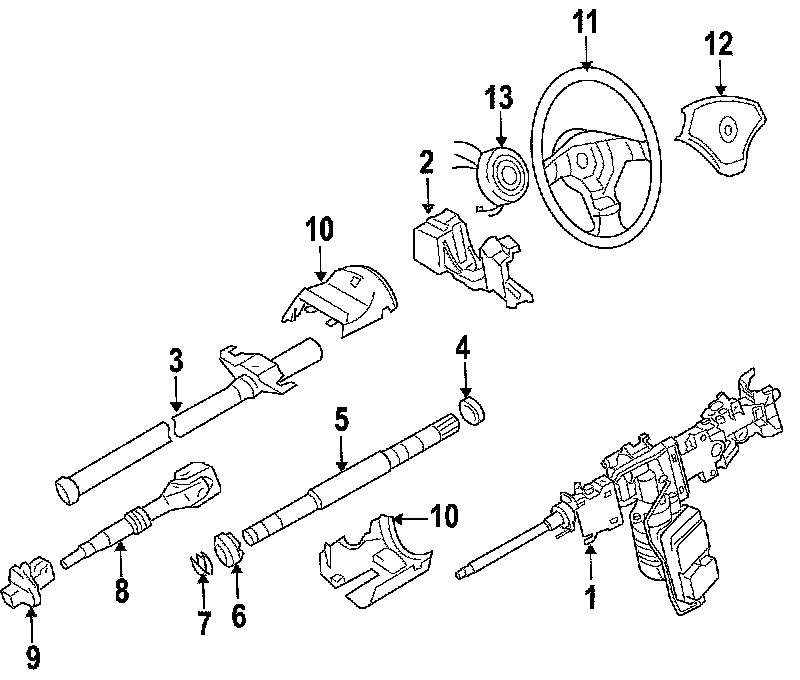 11
12
13
2
10
3
4
5
10
8
7
6
1
9