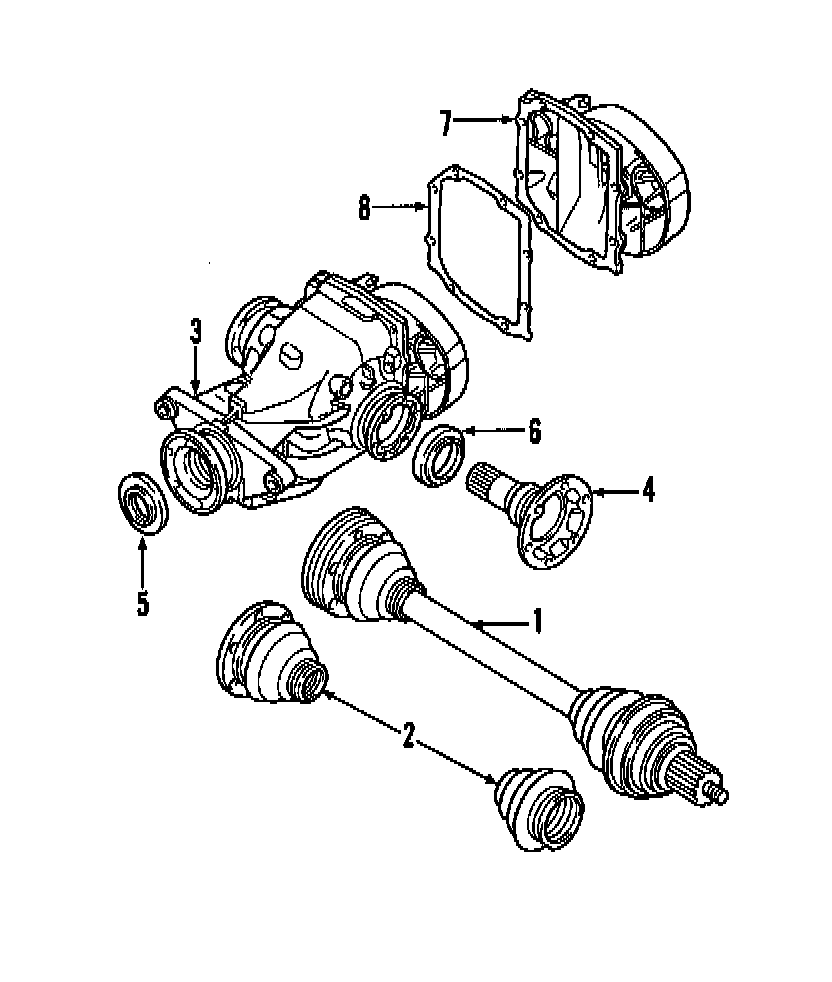 7
8
3
6
4
5
1
2