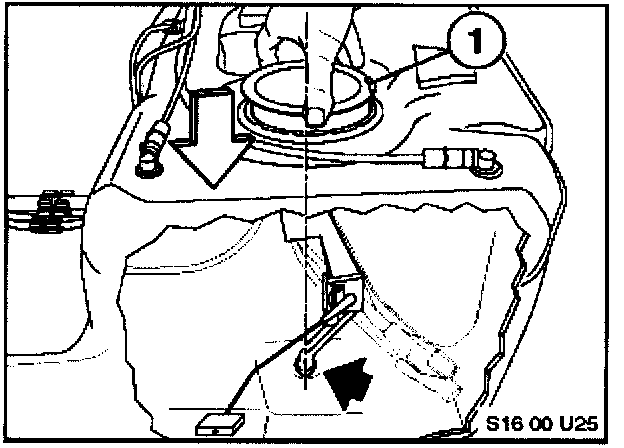 1

S16 00 U25