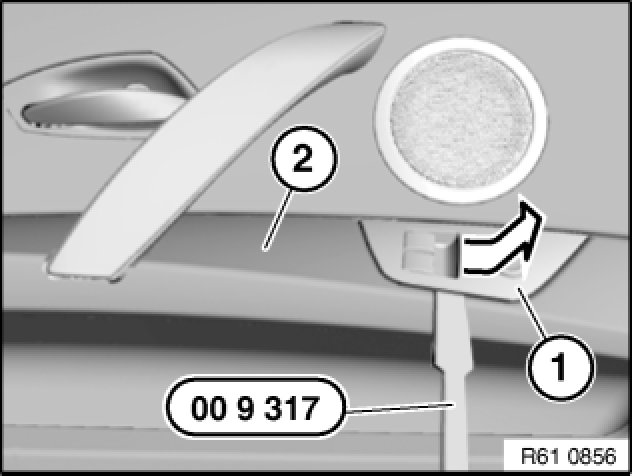 2
1
00 9 317
R61 0856