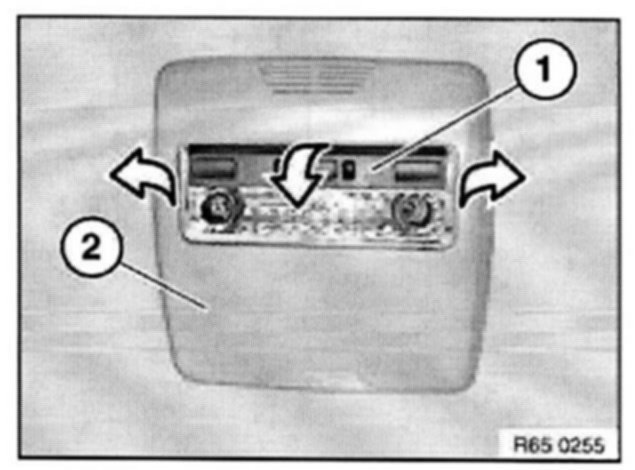 1
2
R65 0255