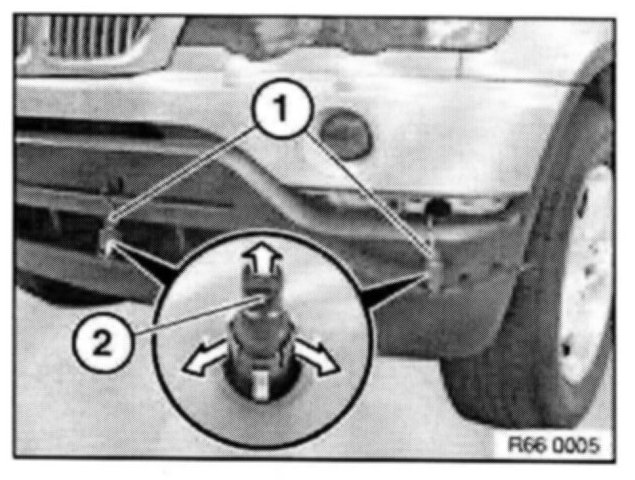 1
2
R66 0005