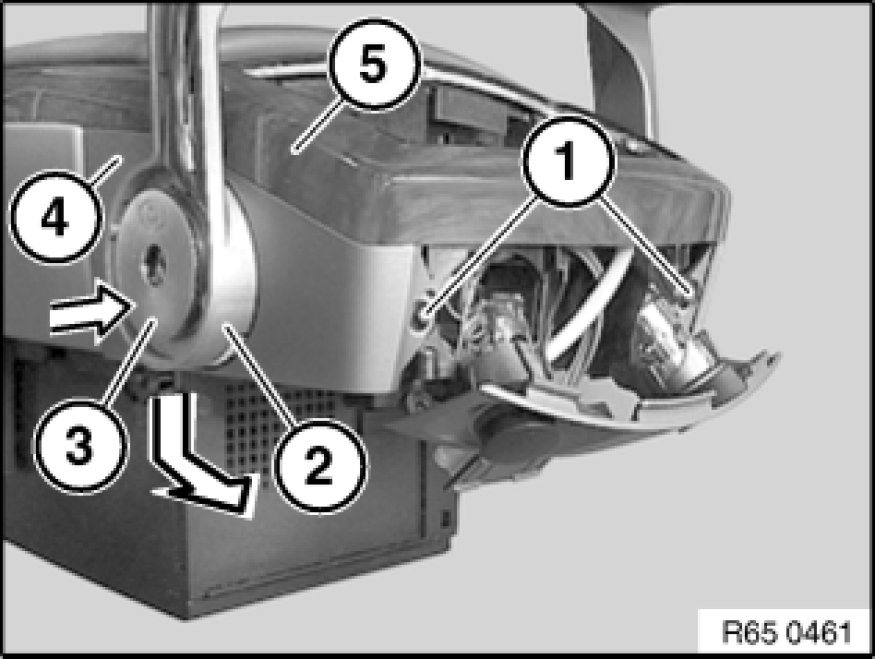 5
1
4
3
2
R65 0461