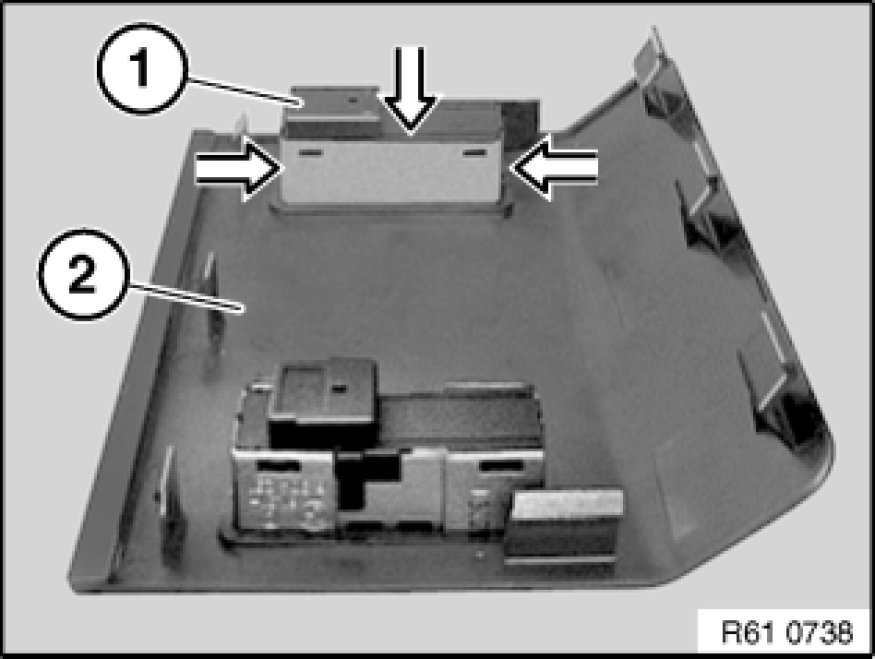 1
2
R61 0738