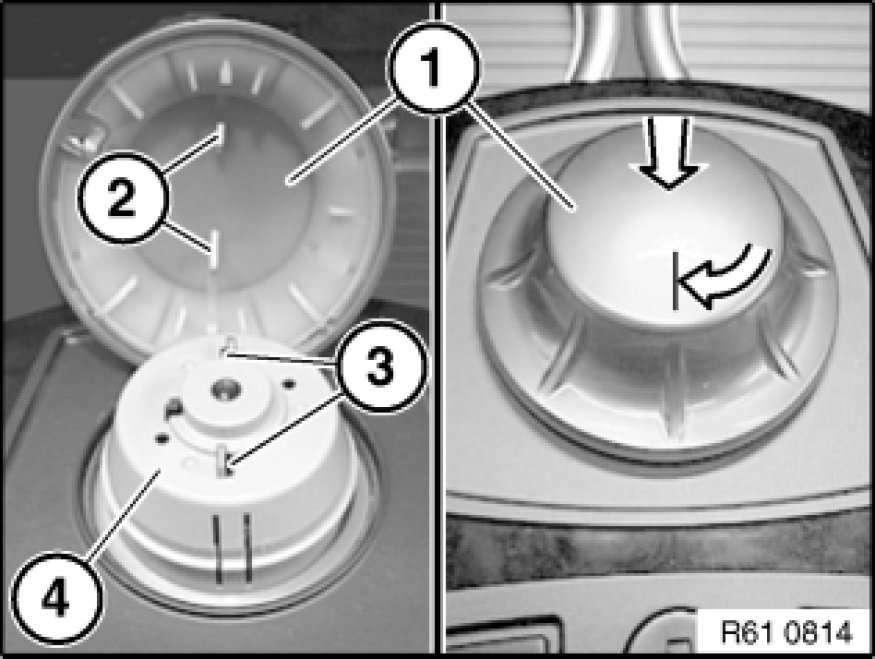 1
2
3
4
R61 0814