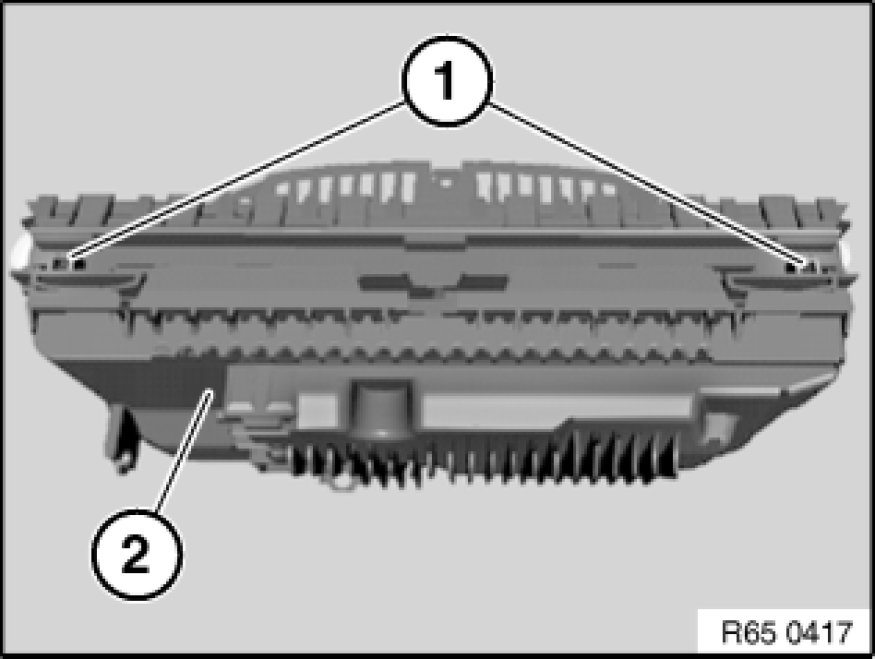 1

2

R65 0417