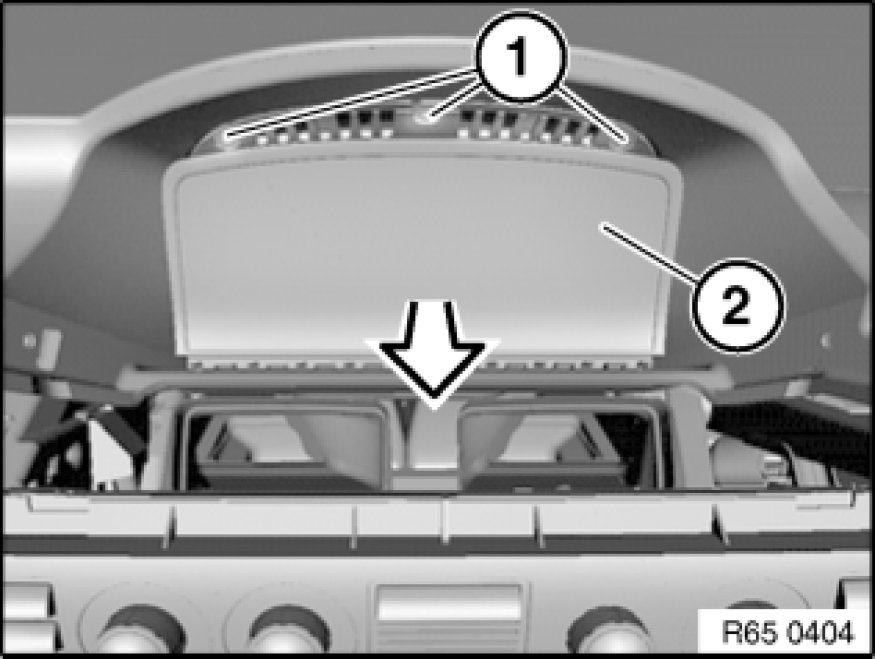 1
2
R65 0404