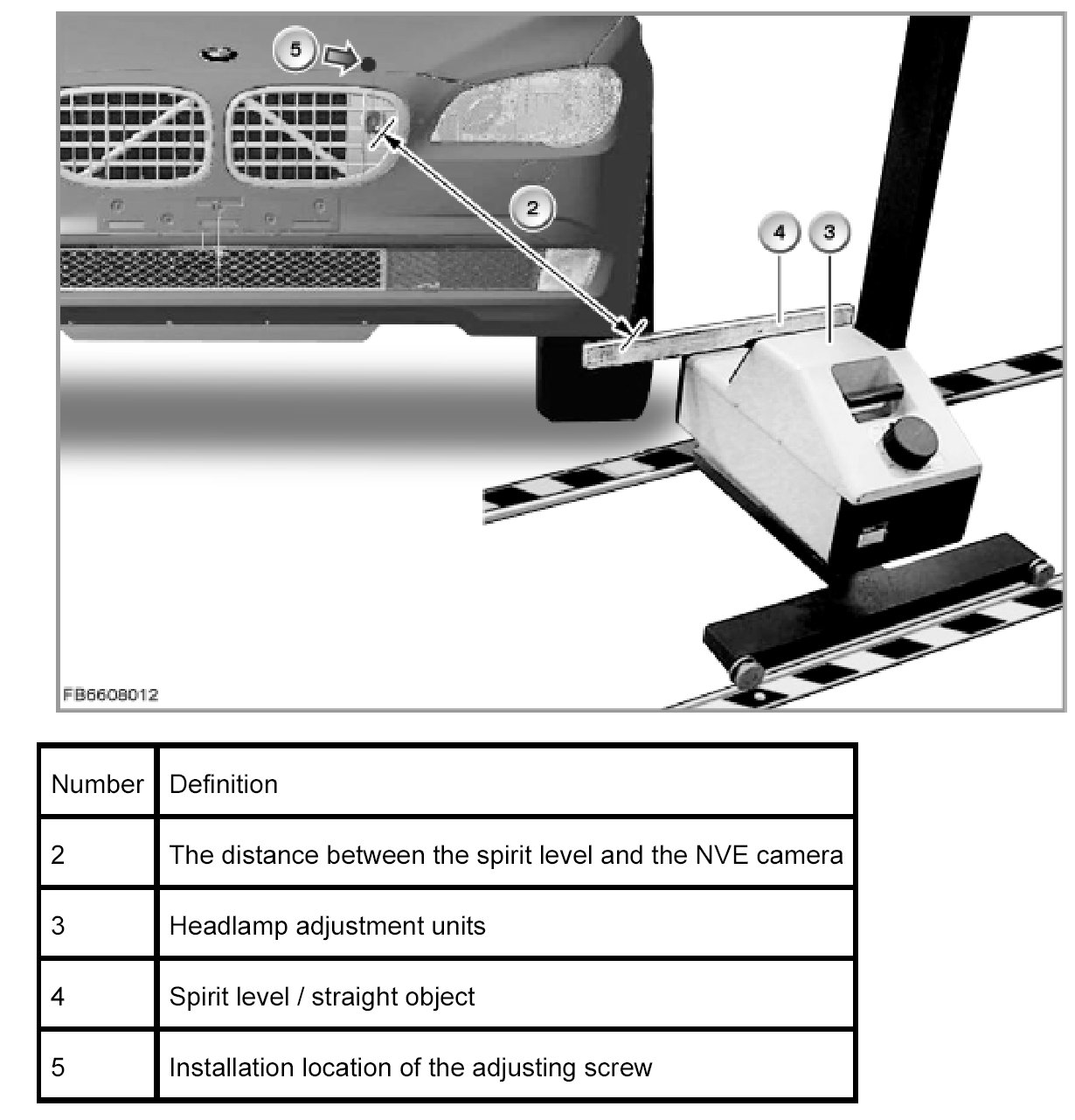 5

2

4 3

FB6608012

| Number | Definition |
|---|---|
| 2 | The distance between the spirit level and the NVE camera |
| 3 | Headlamp adjustment units |
| 4 | Spirit level / straight object |
| 5 | Installation location of the adjusting screw |