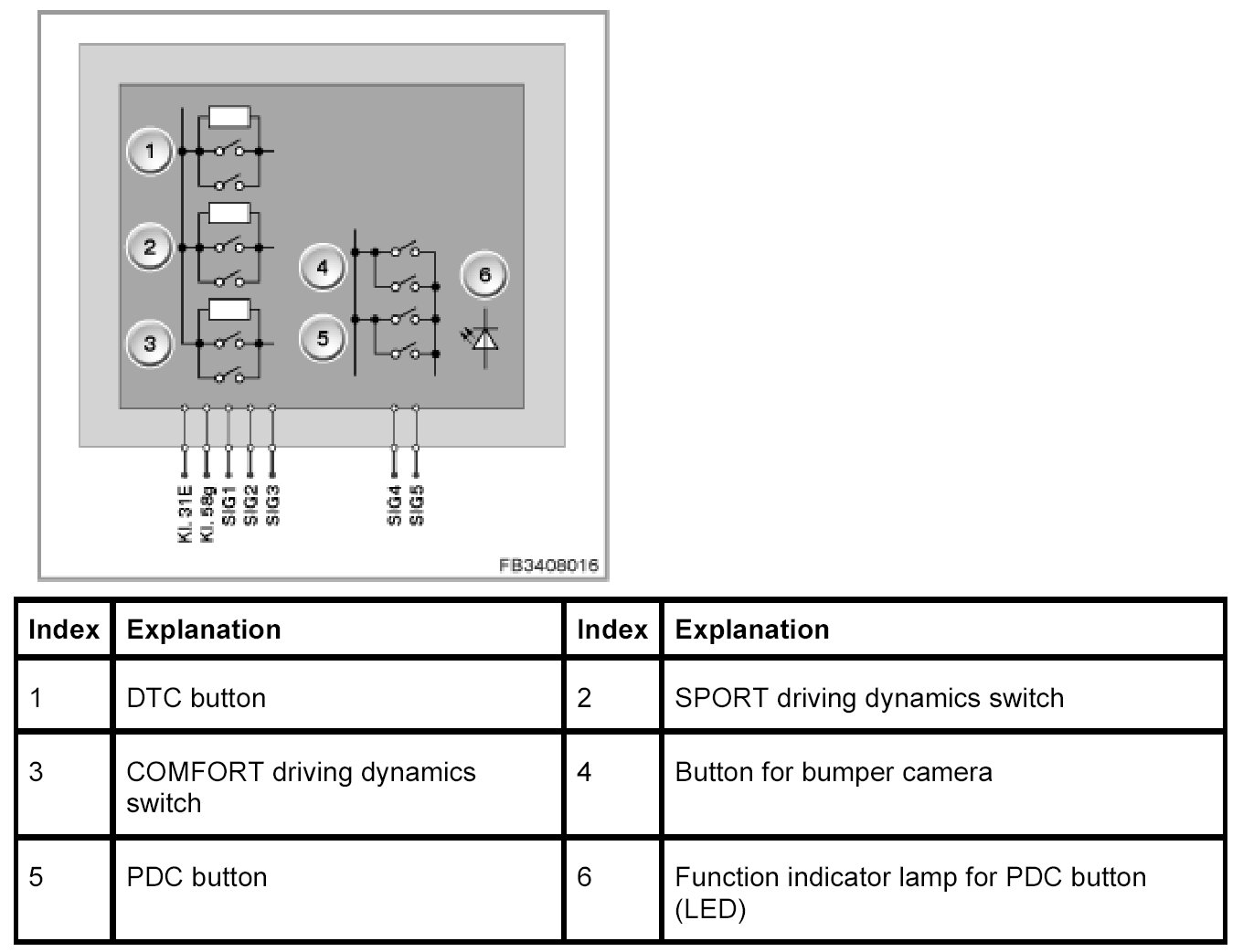 1
2
3
4
5
6

Kl. 31E
Kl. 58g
SIG1
SIG2
SIG3
SIG4
SIG5

FB3408016

| Index | Explanation | Index | Explanation |
|---|---|---|---|
| 1 | DTC button | 2 | SPORT driving dynamics switch |
| 3 | COMFORT driving dynamics switch | 4 | Button for bumper camera |
| 5 | PDC button | 6 | Function indicator lamp for PDC button (LED) |