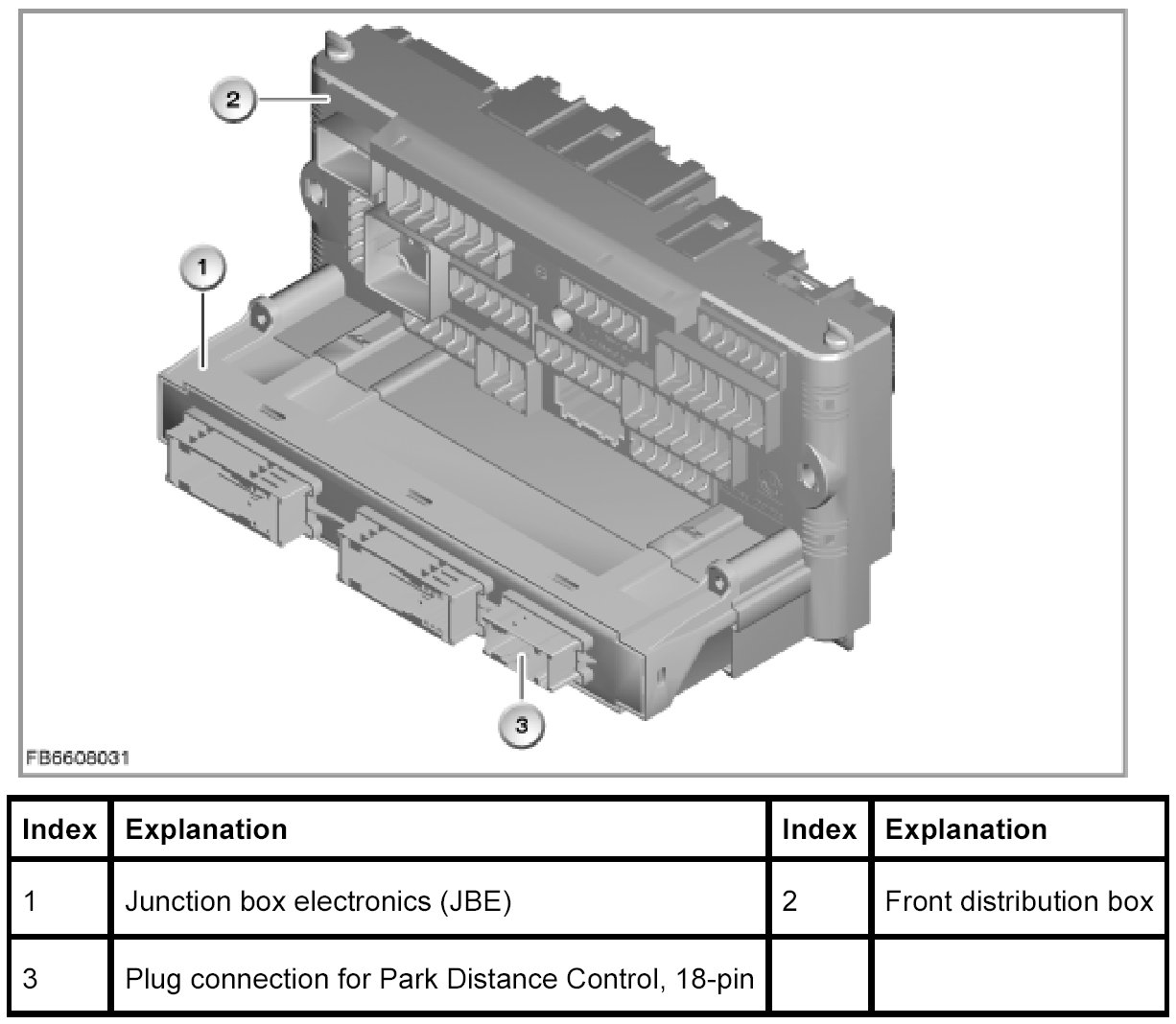 2

1

3

FB6608031

| Index | Explanation | Index | Explanation |
|---|---|---|---|
| 1 | Junction box electronics (JBE) | 2 | Front distribution box |
| 3 | Plug connection for Park Distance Control, 18-pin | | |