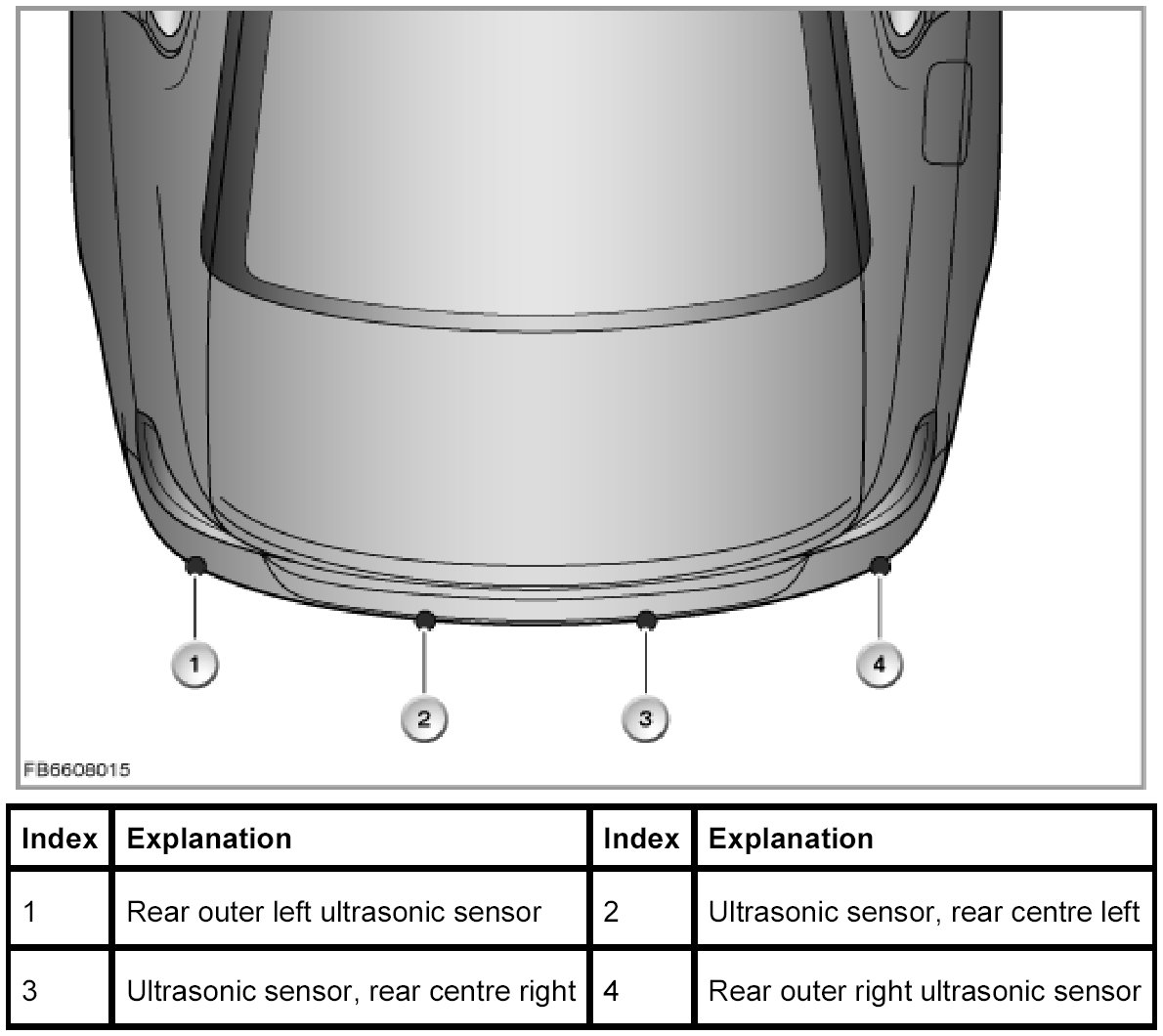 1

2

3

4

FB6608015

| Index | Explanation | Index | Explanation |
|---|---|---|---|
| 1 | Rear outer left ultrasonic sensor | 2 | Ultrasonic sensor, rear centre left |
| 3 | Ultrasonic sensor, rear centre right | 4 | Rear outer right ultrasonic sensor |