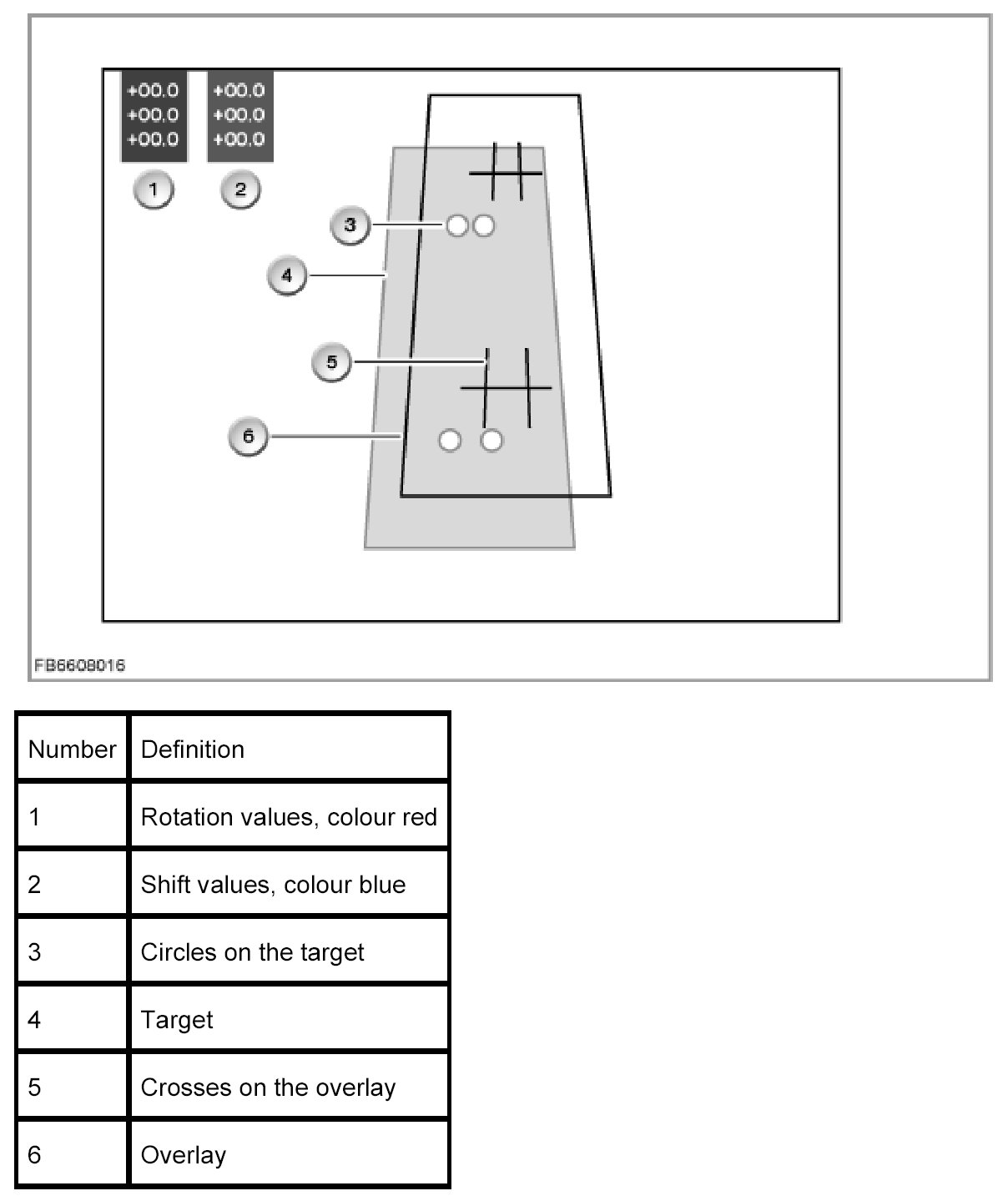 +00.0
+00.0
+00.0

+00.0
+00.0
+00.0

1

2

3

4

5

6

FB6608016

| Number | Definition |
|---|---|
| 1 | Rotation values, colour red |
| 2 | Shift values, colour blue |
| 3 | Circles on the target |
| 4 | Target |
| 5 | Crosses on the overlay |
| 6 | Overlay |