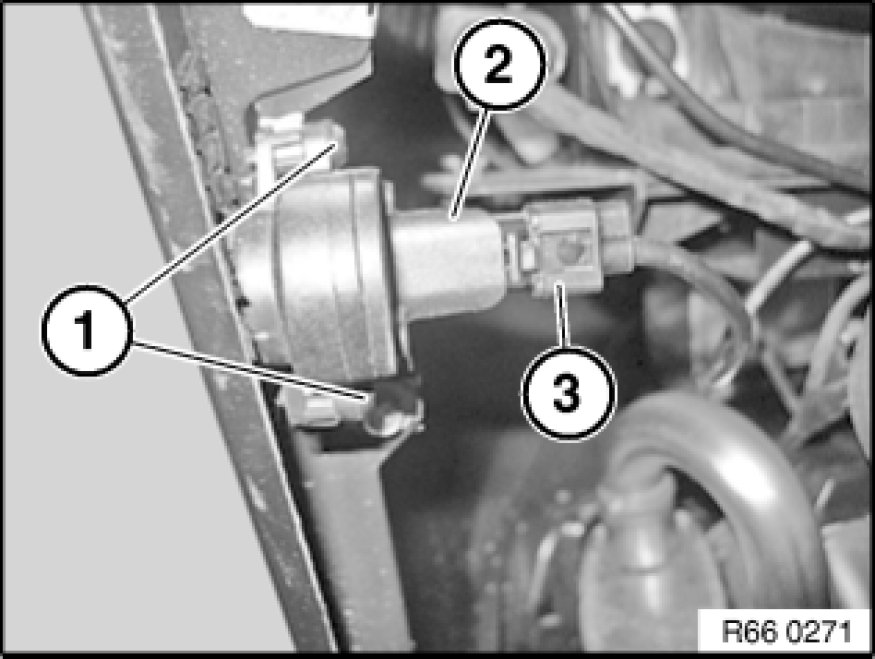 2
1
3
R66 0271