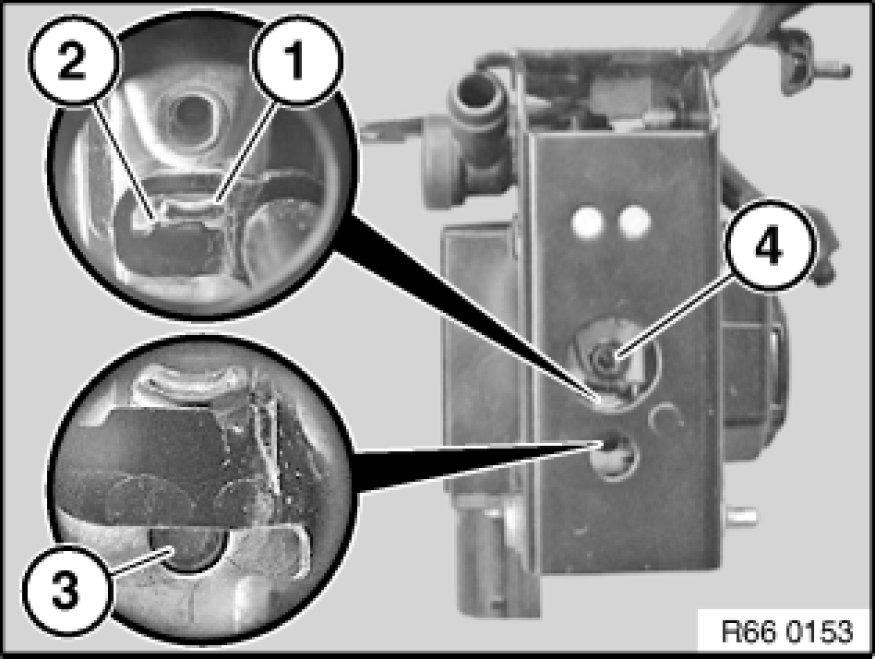 2
1
4
3
R66 0153