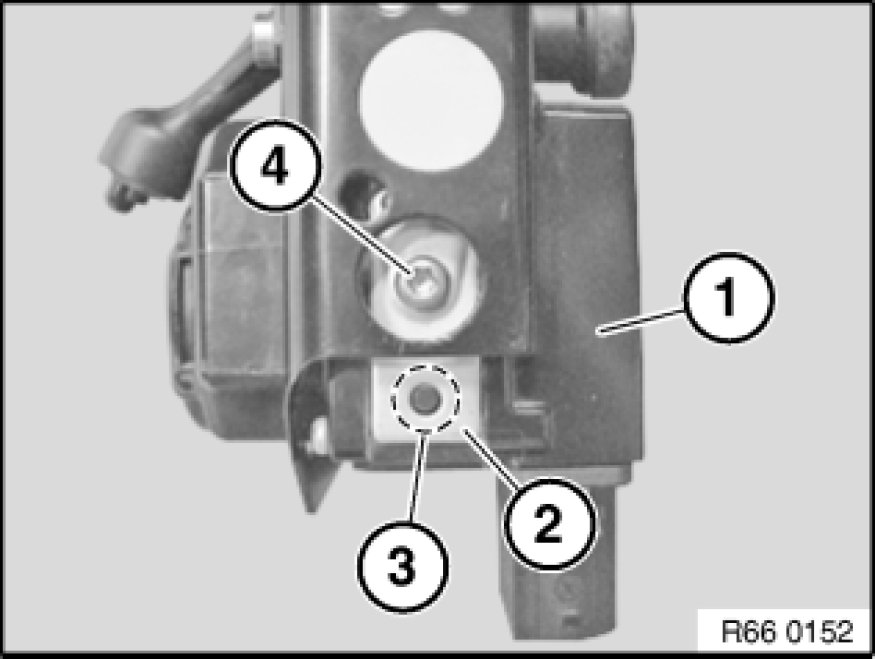 4

1

2

3

R66 0152