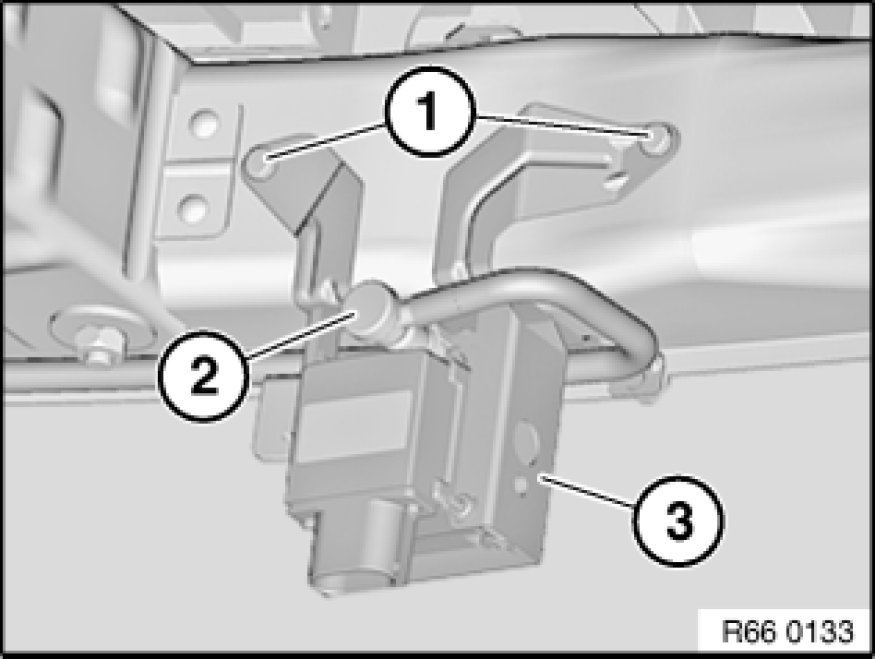 1
2
3
R66 0133