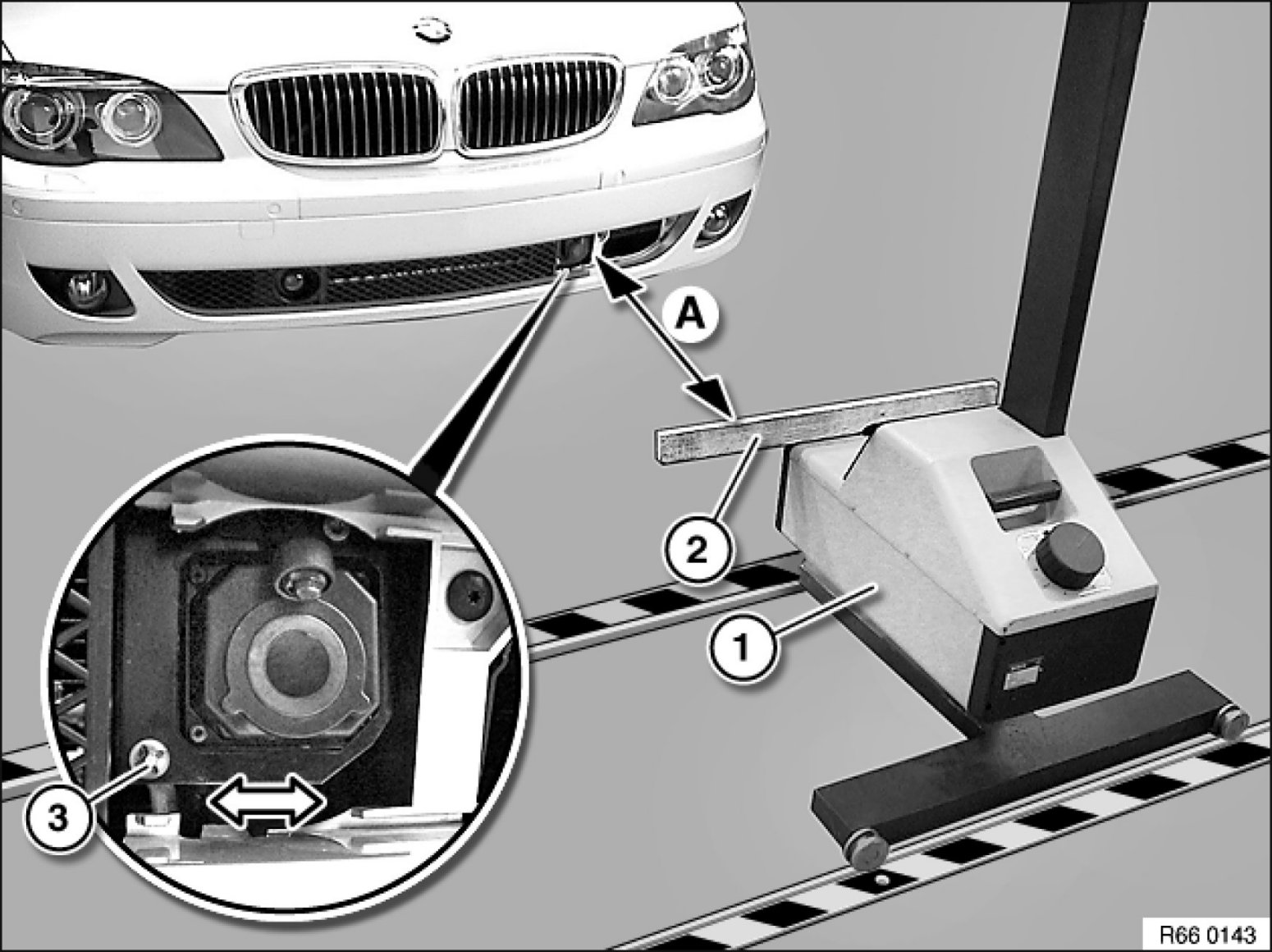 A
2
1
3
R66 0143