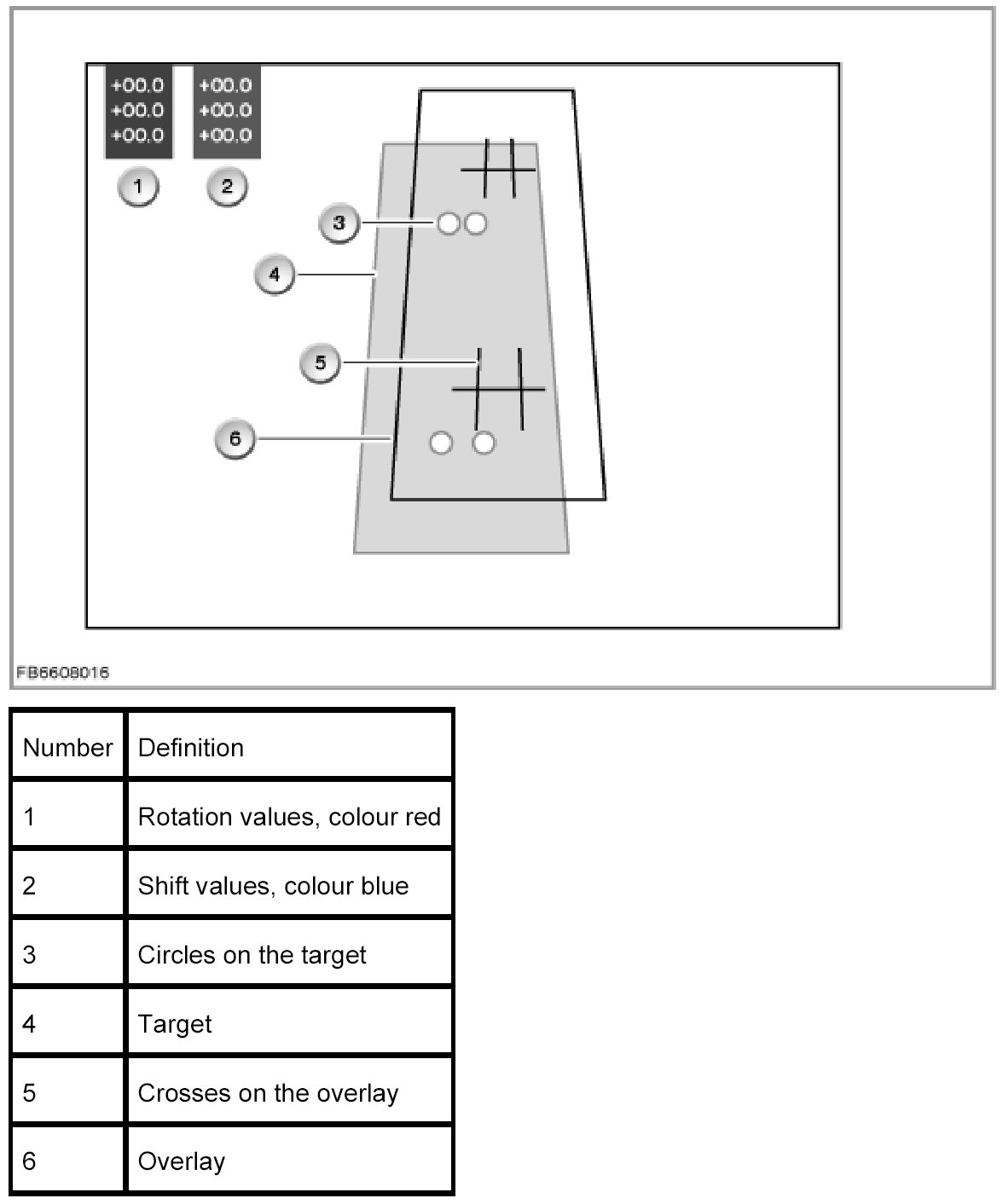 +00.0
+00.0
+00.0

+00.0
+00.0
+00.0

1
2
3
4
5
6

FB6608016

| Number | Definition |
|---|---|
| 1 | Rotation values, colour red |
| 2 | Shift values, colour blue |
| 3 | Circles on the target |
| 4 | Target |
| 5 | Crosses on the overlay |
| 6 | Overlay |