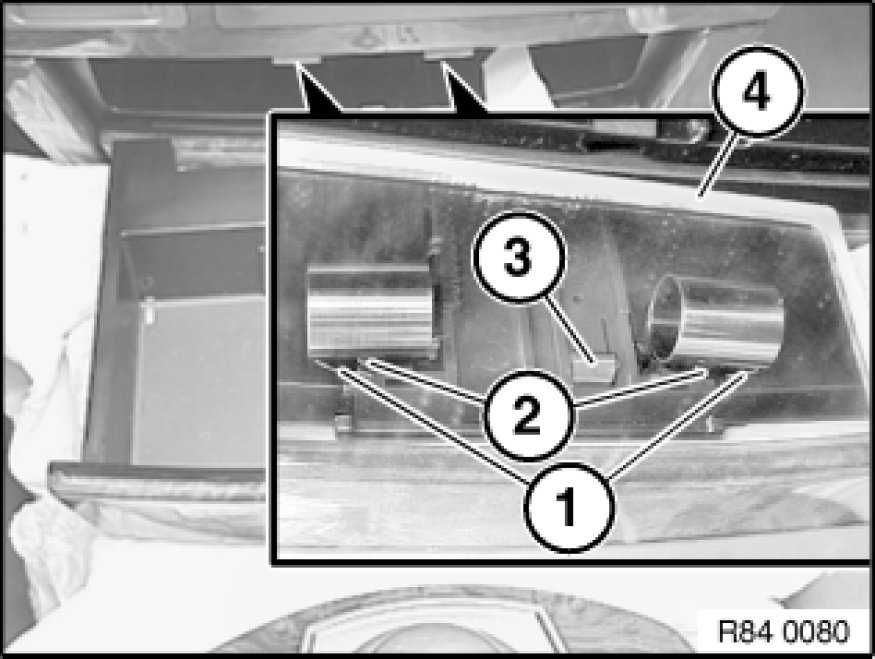 4
3
2
1
R84 0080