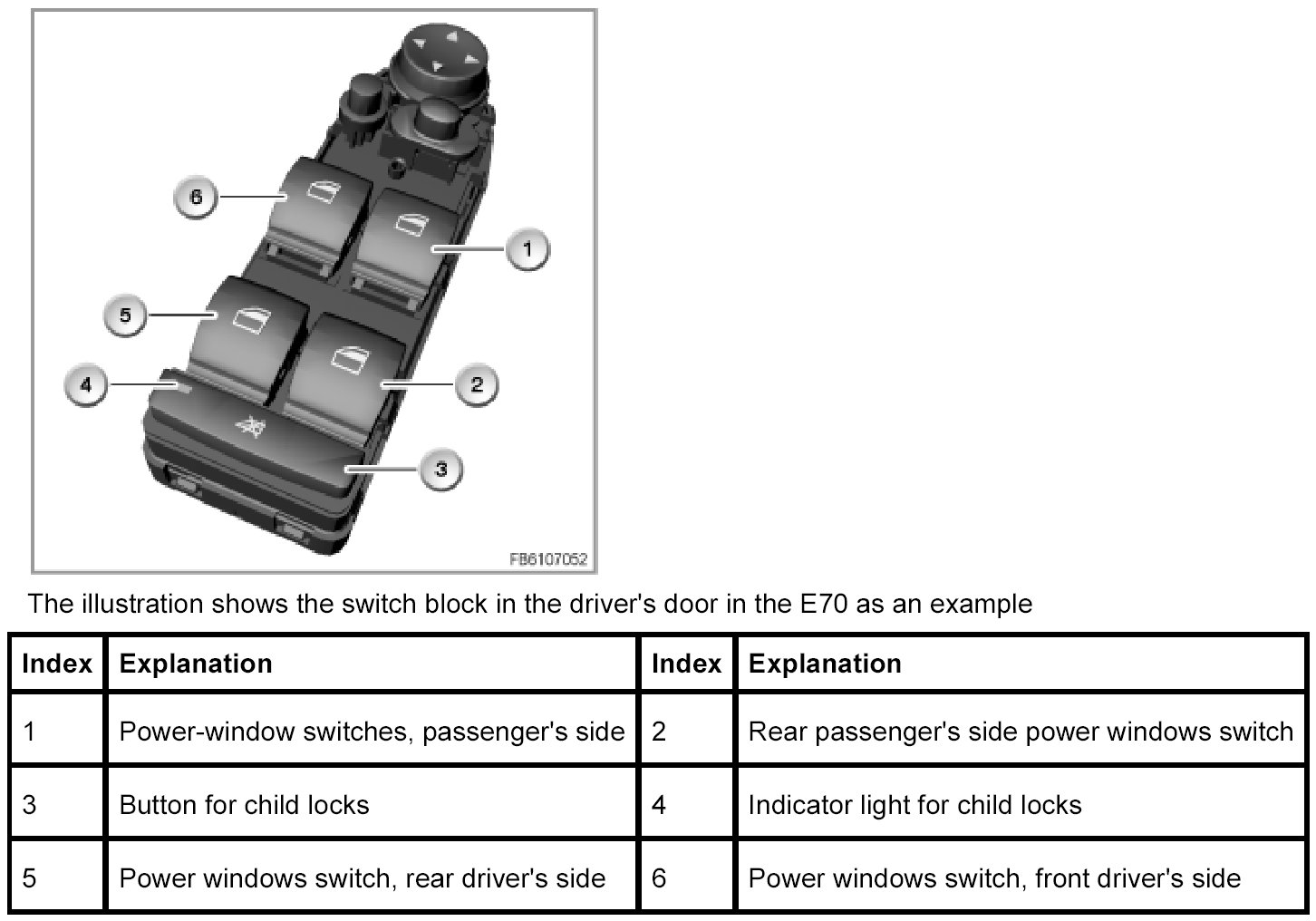 6
1
5
4
2
3
FB6107052

The illustration shows the switch block in the driver's door in the E70 as an example

| Index | Explanation | Index | Explanation |
|---|---|---|---|
| 1 | Power-window switches, passenger's side | 2 | Rear passenger's side power windows switch |
| 3 | Button for child locks | 4 | Indicator light for child locks |
| 5 | Power windows switch, rear driver's side | 6 | Power windows switch, front driver's side |